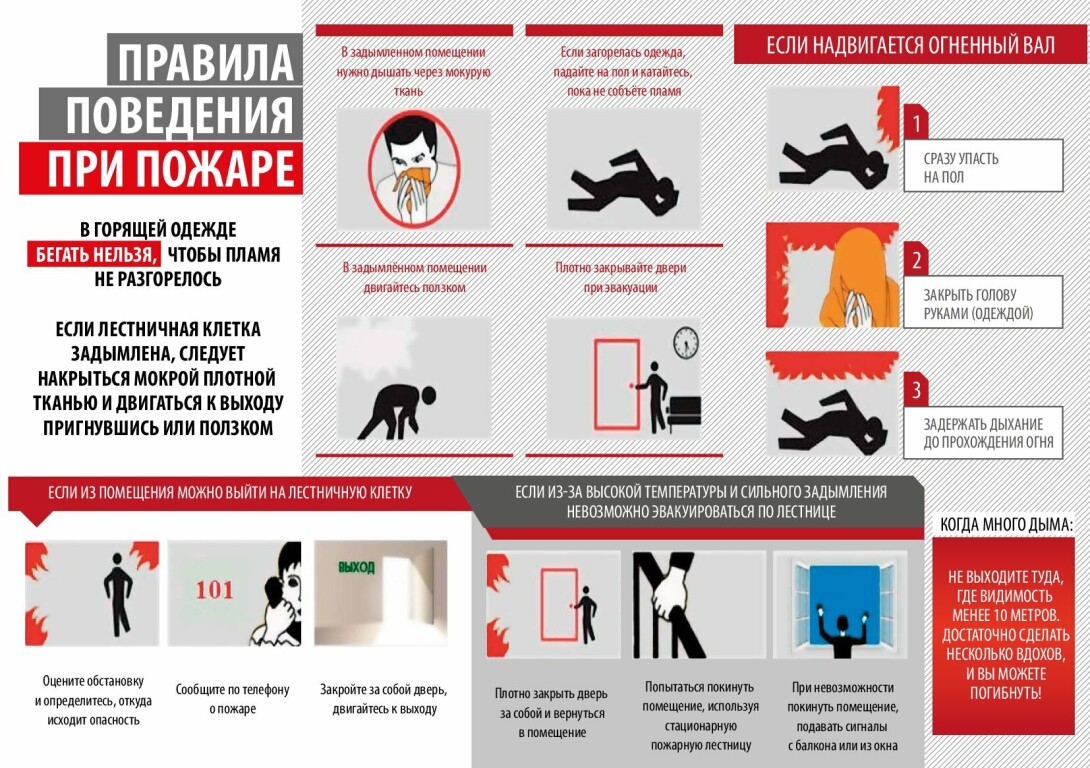 ПРАВИЛА ПОВЕДЕНИЯ ПРИ ПОЖАРЕ

В ГОРЯЩЕЙ ОДЕЖДЕ БЕГАТЬ НЕЛЬЗЯ, ЧТОБЫ ПЛАМЯ НЕ РАЗГОРЕЛОСЬ

ЕСЛИ ЛЕСТНИЧНАЯ КЛЕТКА ЗАДЫМЛЕНА, СЛЕДУЕТ НАКРЫТЬСЯ МОКРОЙ ПЛОТНОЙ ТКАНЬЮ И ДВИГАТЬСЯ К ВЫХОДУ ПРИГНУВШИСЬ ИЛИ ПОЛЗКОМ

В задымленном помещении нужно дышать через мокрую ткань

Если загорелась одежда, падайте на пол и катайтесь, пока не собьёте пламя

В задымлённом помещении двигайтесь ползком

Плотно закрывайте двери при эвакуации

ЕСЛИ НАДВИГАЕТСЯ ОГНЕННЫЙ ВАЛ

1
СРАЗУ УПАСТЬ НА ПОЛ

2
ЗАКРЫТЬ ГОЛОВУ РУКАМИ (ОДЕЖДОЙ)

3
ЗАДЕРЖАТЬ ДЫХАНИЕ ДО ПРОХОЖДЕНИЯ ОГНЯ

ЕСЛИ ИЗ ПОМЕЩЕНИЯ МОЖНО ВЫЙТИ НА ЛЕСТНИЧНУЮ КЛЕТКУ

101

ВЫХОД

Оцените обстановку и определитесь, откуда исходит опасность

Сообщите по телефону о пожаре

Закройте за собой дверь, двигайтесь к выходу

ЕСЛИ ИЗ-ЗА ВЫСОКОЙ ТЕМПЕРАТУРЫ И СИЛЬНОГО ЗАДЫМЛЕНИЯ НЕВОЗМОЖНО ЭВАКУИРОВАТЬСЯ ПО ЛЕСТНИЦЕ

Плотно закрыть дверь за собой и вернуться в помещение

Попытаться покинуть помещение, используя стационарную пожарную лестницу

При невозможности покинуть помещение, подавать сигналы с балкона или из окна

КОГДА МНОГО ДЫМА:

НЕ ВЫХОДИТЕ ТУДА, ГДЕ ВИДИМОСТЬ МЕНЕЕ 10 МЕТРОВ. ДОСТАТОЧНО СДЕЛАТЬ НЕСКОЛЬКО ВДОХОВ, И ВЫ МОЖЕТЕ ПОГИБНУТЬ!